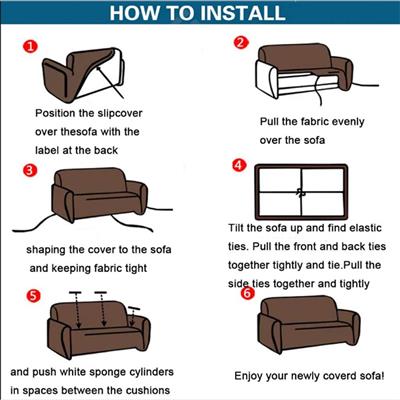 HOW TO INSTALL

1

Position the slipcover over thesofa with the label at the back

2

Pull the fabric evenly over the sofa

3

shaping the cover to the sofa and keeping fabric tight

4

Tilt the sofa up and find elastic ties. Pull the front and back ties together tightly and tie.Pull the side ties together and tightly

5

and push white sponge cylinders in spaces between the cushions

6

Enjoy your newly coverd sofa!