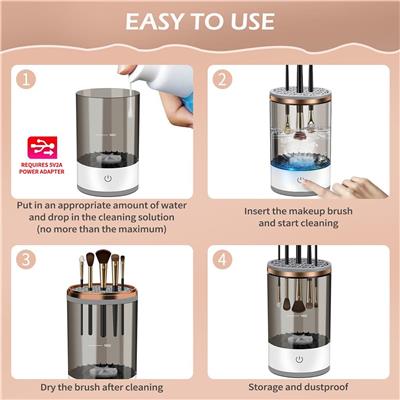 EASY TO USE

1

REQUIRES 5V2A POWER ADAPTER

Put in an appropriate amount of water and drop in the cleaning solution (no more than the maximum)

2

Insert the makeup brush and start cleaning

3

Dry the brush after cleaning

4

Storage and dustproof