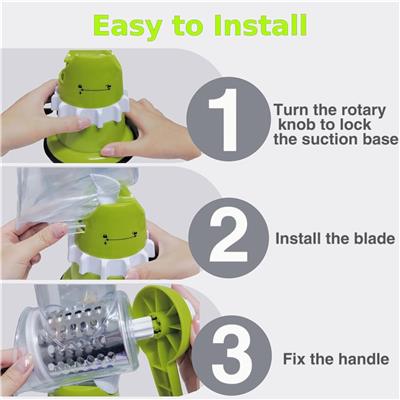 Easy to Install

1

Turn the rotary knob to lock the suction base

2

Install the blade

3

Fix the handle