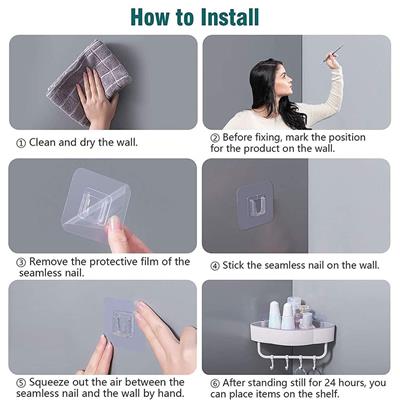 How to Install

① Clean and dry the wall.

② Before fixing, mark the position for the product on the wall.

③ Remove the protective film of the seamless nail.

④ Stick the seamless nail on the wall.

⑤ Squeeze out the air between the seamless nail and the wall by hand.

⑥ After standing still for 24 hours, you can place items on the shelf.