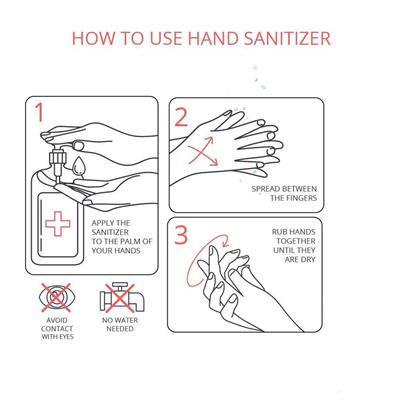 HOW TO USE HAND SANITIZER

1

APPLY THE SANITIZER TO THE PALM OF YOUR HANDS

2

SPREAD BETWEEN THE FINGERS

3

RUB HANDS TOGETHER UNTIL THEY ARE DRY

AVOID CONTACT WITH EYES

NO WATER NEEDED