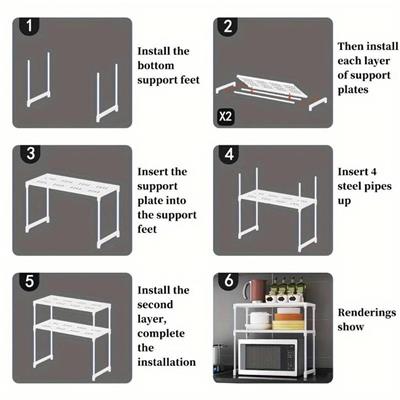 1

Install the bottom support feet

2

X2

Then install each layer of support plates

3

Insert the support plate into the support feet

4

Insert 4 steel pipes up

5

Install the second layer, complete the installation

6

Renderings show