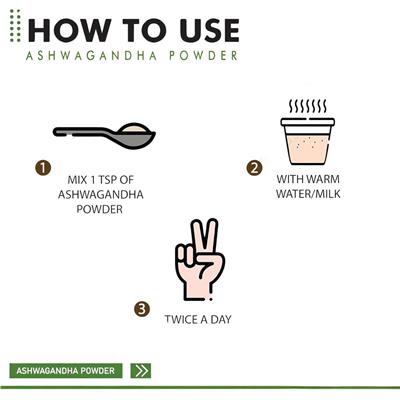 HOW TO USE
ASHWAGANDHA POWDER

1
MIX 1 TSP OF ASHWAGANDHA POWDER

2
WITH WARM WATER/MILK

3
TWICE A DAY

ASHWAGANDHA POWDER