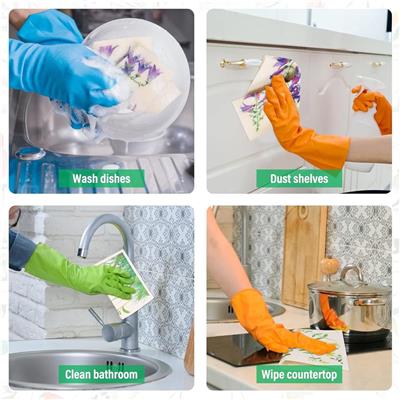 Wash dishes

Dust shelves

Clean bathroom

Wipe countertop