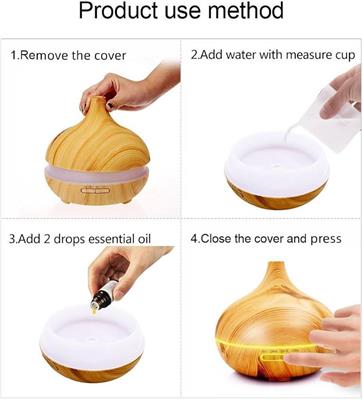 Product use method

1.Remove the cover

2.Add water with measure cup

3.Add 2 drops essential oil

4.Close the cover and press