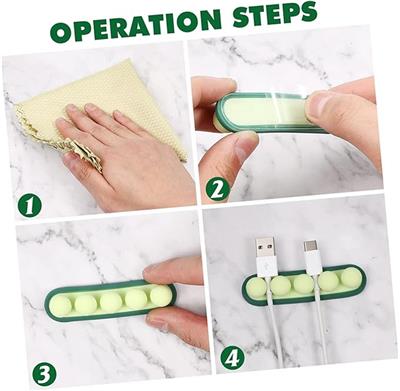 OPERATION STEPS

1

2

3

4