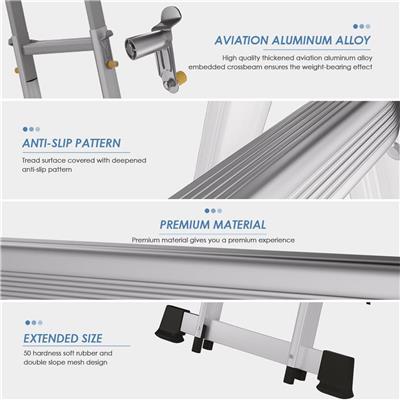 AVIATION ALUMINUM ALLOY

High quality thickened aviation aluminum alloy embedded crossbeam ensures the weight-bearing effect

ANTI-SLIP PATTERN

Tread surface covered with deepened anti-slip pattern

PREMIUM MATERIAL

Premium material gives you a premium experience

EXTENDED SIZE

50 hardness soft rubber and double slope mesh design