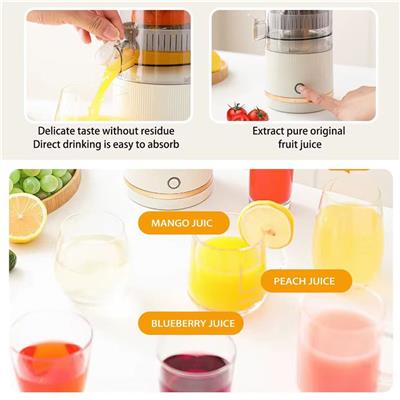 Delicate taste without residue
Direct drinking is easy to absorb

Extract pure original
fruit juice

MANGO JUIC

PEACH JUICE

BLUEBERRY JUICE