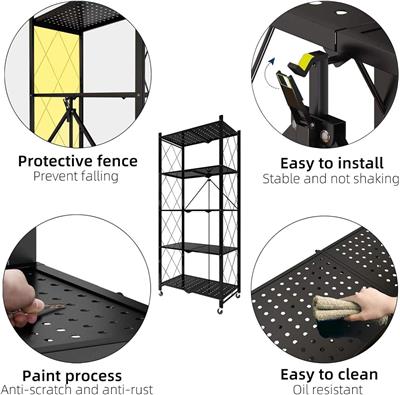 Protective fence
Prevent falling

Easy to install
Stable and not shaking

Paint process
Anti-scratch and anti-rust

Easy to clean
Oil resistant