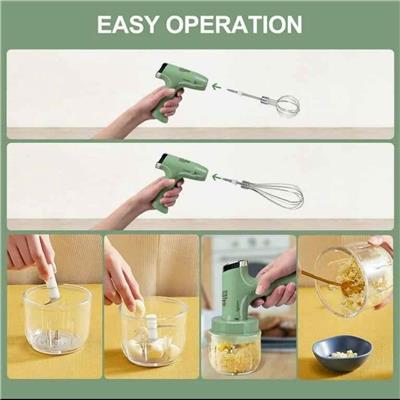 EASY OPERATION