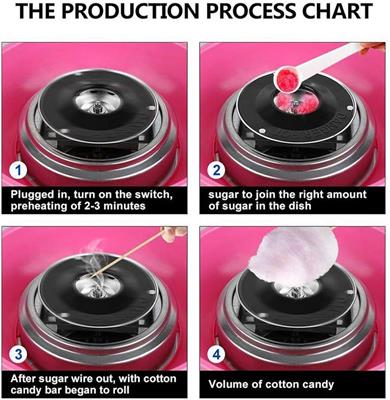 THE PRODUCTION PROCESS CHART

1

Plugged in, turn on the switch, preheating of 2-3 minutes

2

sugar to join the right amount of sugar in the dish

3

After sugar wire out, with cotton candy bar began to roll

4

Volume of cotton candy