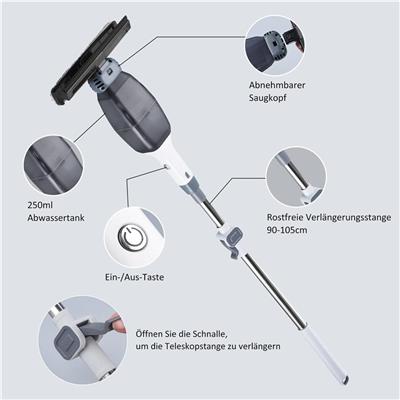 Abnehmbarer Saugkopf

250ml Abwassertank

Rostfreie Verlängerungsstange 90-105cm

Ein-/Aus-Taste

Öffnen Sie die Schnalle, um die Teleskopstange zu verlängern