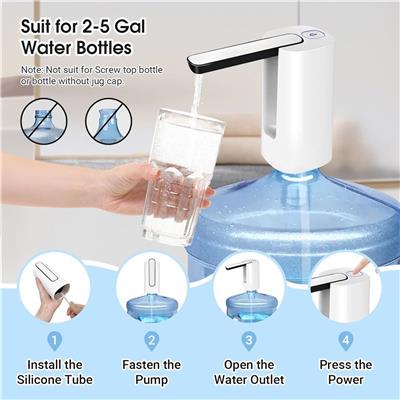 Suit for 2-5 Gal Water Bottles

Note: Not suit for Screw top bottle or bottle without jug cap.

1
Install the Silicone Tube

2
Fasten the Pump

3
Open the Water Outlet

4
Press the Power