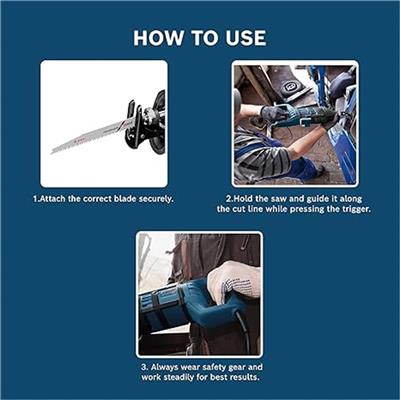 HOW TO USE

1.Attach the correct blade securely.

2.Hold the saw and guide it along the cut line while pressing the trigger.

3. Always wear safety gear and work steadily for best results.