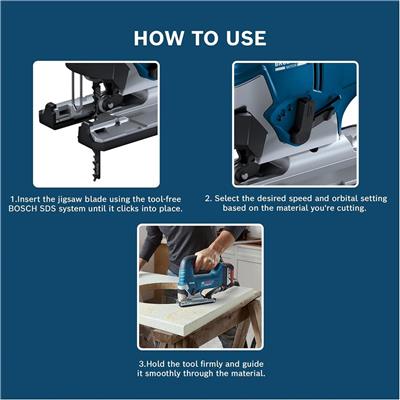 HOW TO USE

1.Insert the jigsaw blade using the tool-free BOSCH SDS system until it clicks into place.

2. Select the desired speed and orbital setting based on the material you're cutting.

3.Hold the tool firmly and guide it smoothly through the material.