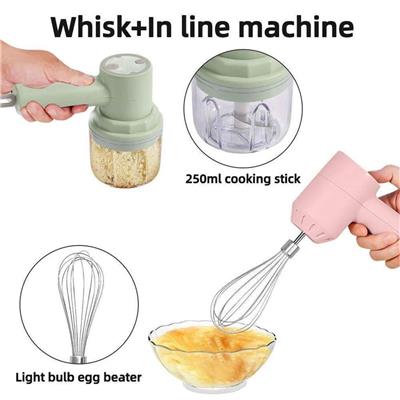 Whisk+In line machine

250ml cooking stick

Light bulb egg beater